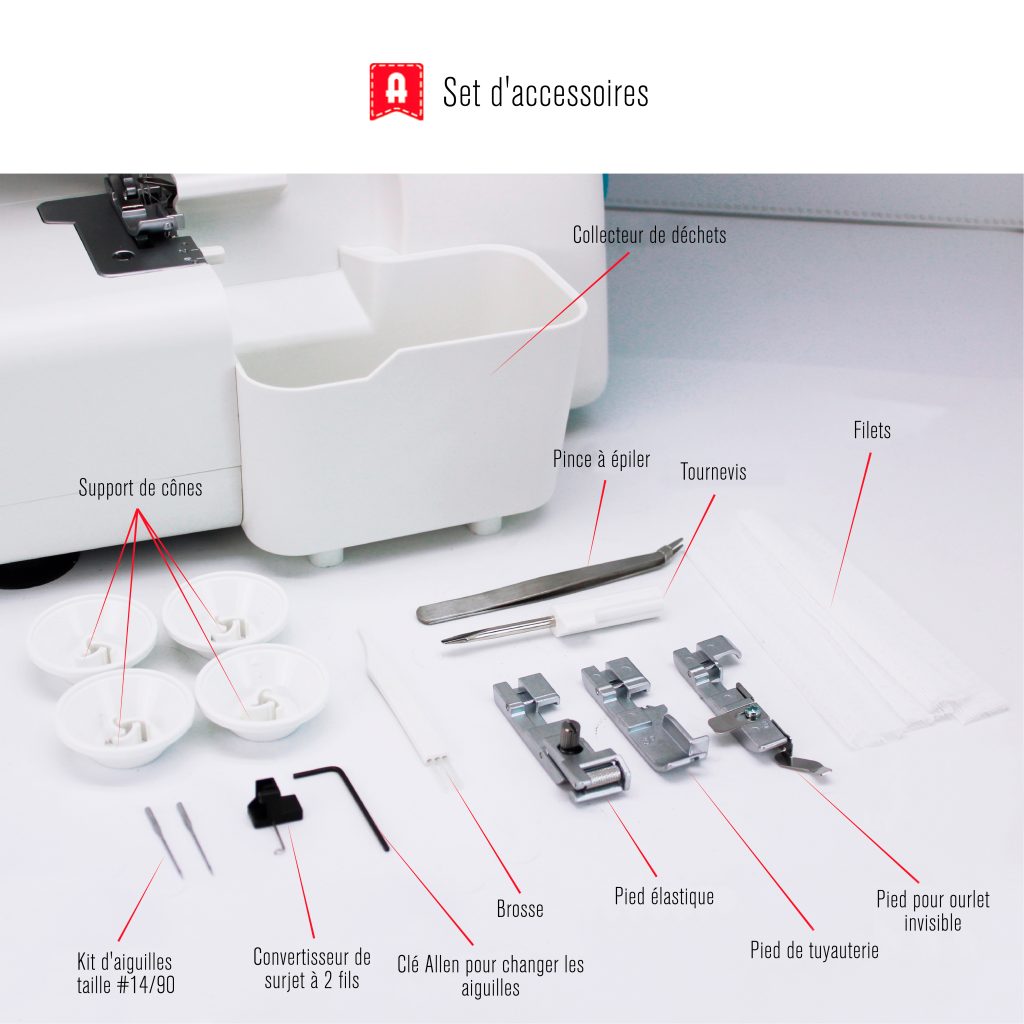 A

Set d'accessoires

Collecteur de déchets

Filets

Pince à épiler

Tournevis

Support de cônes

Brosse

Pied élastique

Pied pour ourlet invisible

Pied de tuyauterie

Kit d'aiguilles taille #14/90

Convertisseur de surjet à 2 fils

Clé Allen pour changer les aiguilles